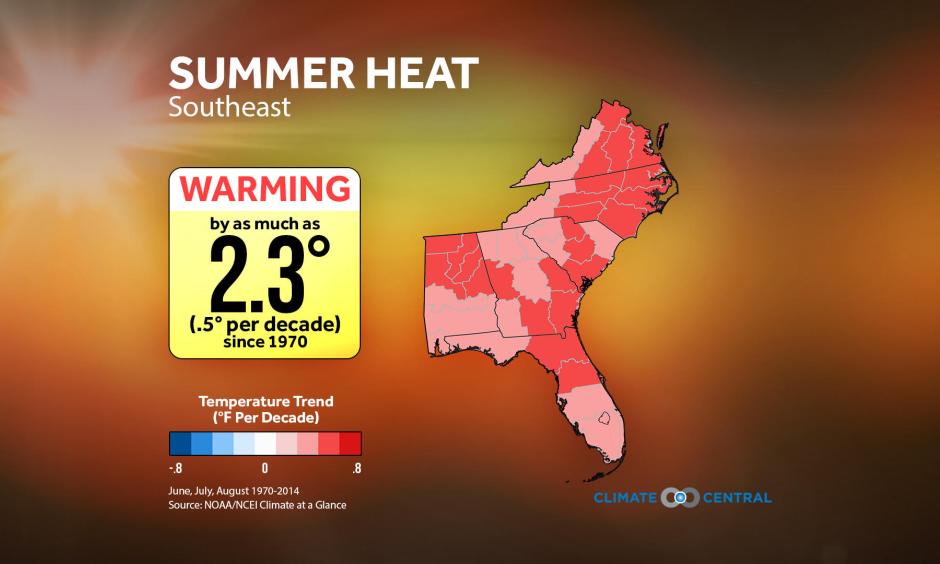 SUMMER HEAT
Southeast

WARMING
by as much as
2.3°
(.5° per decade)
since 1970

Temperature Trend
(°F Per Decade)

-.8
0
.8

June, July, August 1970-2014
Source: NOAA/NCEI Climate at a Glance

CLIMATE CENTRAL