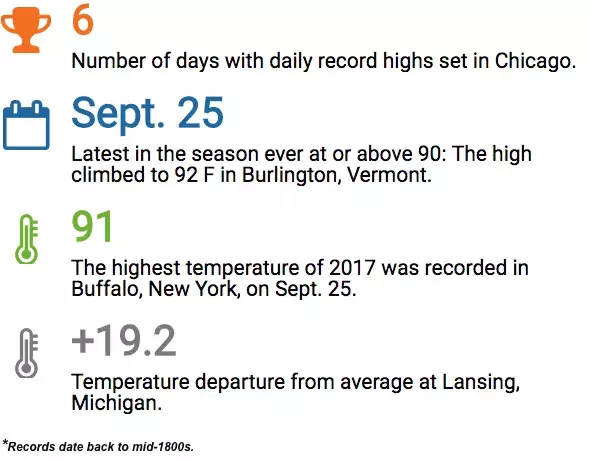 6

Number of days with daily record highs set in Chicago.

Sept. 25

Latest in the season ever at or above 90: The high climbed to 92 F in Burlington, Vermont.

91

The highest temperature of 2017 was recorded in Buffalo, New York, on Sept. 25.

+19.2

Temperature departure from average at Lansing, Michigan.

*Records date back to mid-1800s.